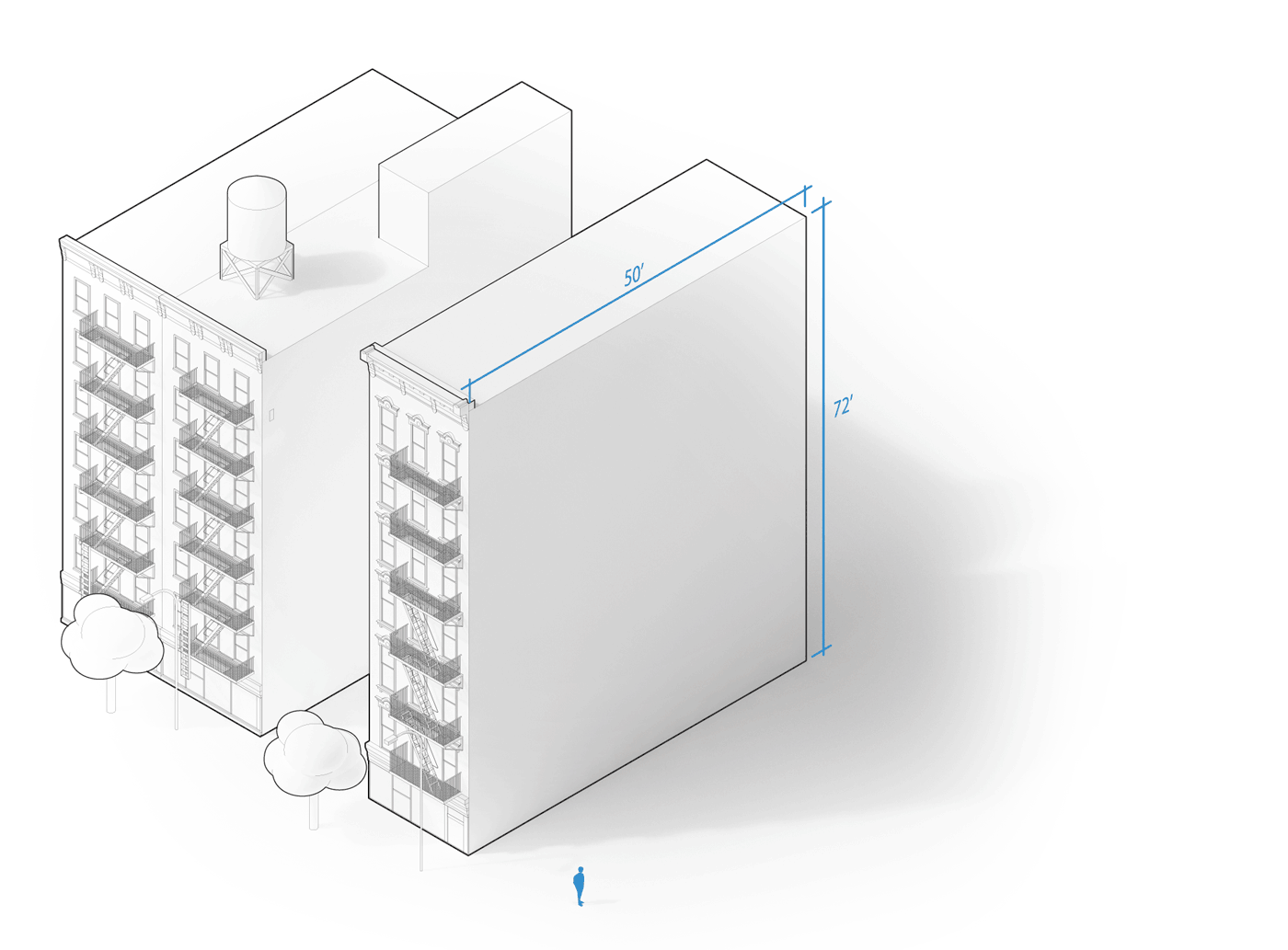 50′

72′